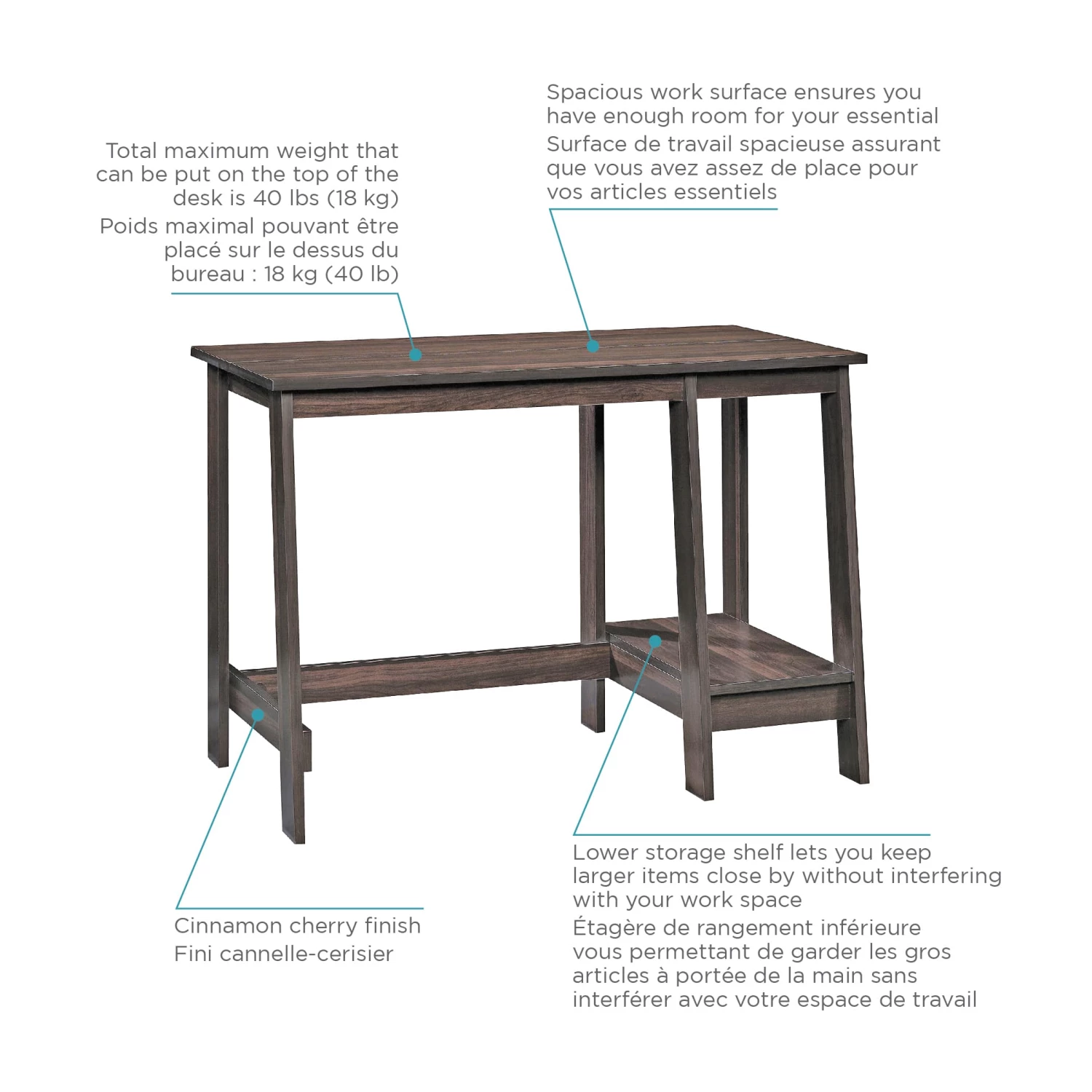 Total maximum weight that can be put on the top of the desk is 40 lbs (18 kg)

Poids maximal pouvant être placé sur le dessus du bureau : 18 kg (40 lb)

Spacious work surface ensures you have enough room for your essential

Surface de travail spacieuse assurant que vous avez assez de place pour vos articles essentiels

Cinnamon cherry finish

Fini cannelle-cerisier

Lower storage shelf lets you keep larger items close by without interfering with your work space

Étagère de rangement inférieure vous permettant de garder les gros articles à portée de la main sans interférer avec votre espace de travail